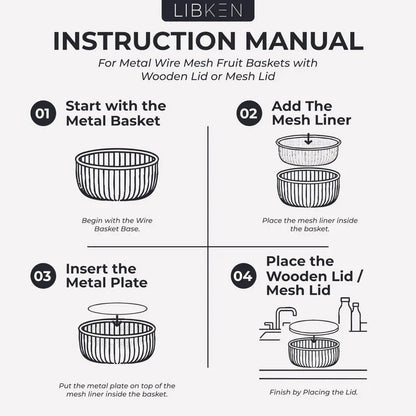 LIBKEN

INSTRUCTION MANUAL

For Metal Wire Mesh Fruit Baskets with Wooden Lid or Mesh Lid

01 Start with the Metal Basket

Begin with the Wire Basket Base.

02 Add The Mesh Liner

Place the mesh liner inside the basket.

03 Insert the Metal Plate

Put the metal plate on top of the mesh liner inside the basket.

04 Place the Wooden Lid / Mesh Lid

Finish by Placing the Lid.